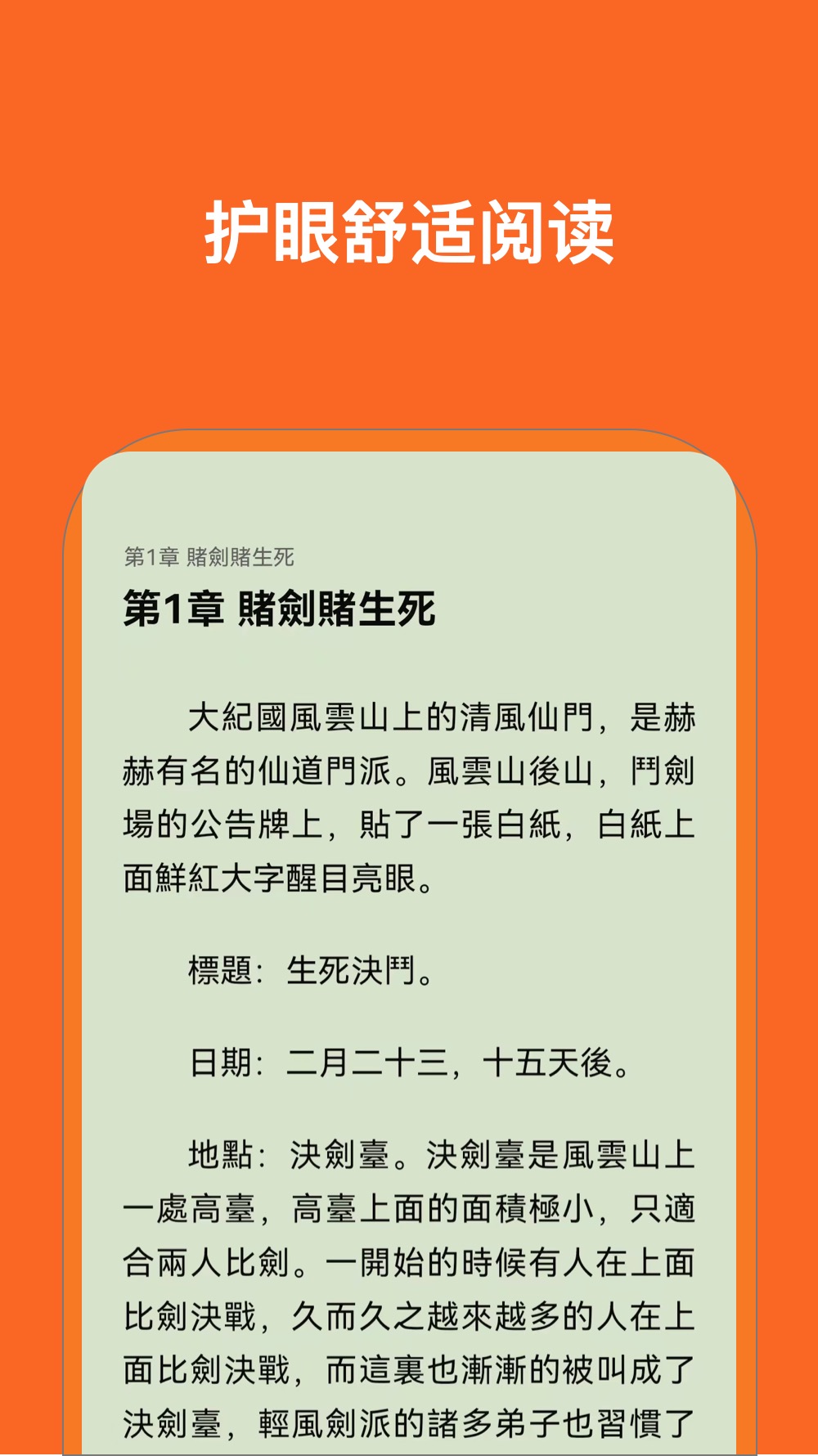 护眼舒适阅读

第1章 賭劍賭生死

第1章 賭劍賭生死

大紀國風雲山上的清風仙門，是赫赫有名的仙道門派。風雲山後山，鬥劍場的公告牌上，貼了一張白紙，白紙上面鮮紅大字醒目亮眼。

標題：生死決鬥。

日期：二月二十三，十五天後。

地點：決劍臺。決劍臺是風雲山上一處高臺，高臺上面的面積極小，只適合兩人比劍。一開始的時候有人在上面比劍決戰，久而久之越來越多的人在上面比劍決戰，而這裏也漸漸的被叫成了決劍臺，輕風劍派的諸多弟子也習慣了